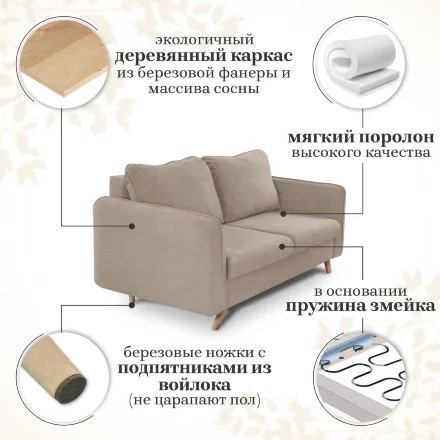 экологичный
деревянный каркас
из березовой фанеры и массива сосны

мягкий поролон
высокого качества

в основании
пружина змейка

березовые ножки с
подпятниками из войлока
(не царапают пол)